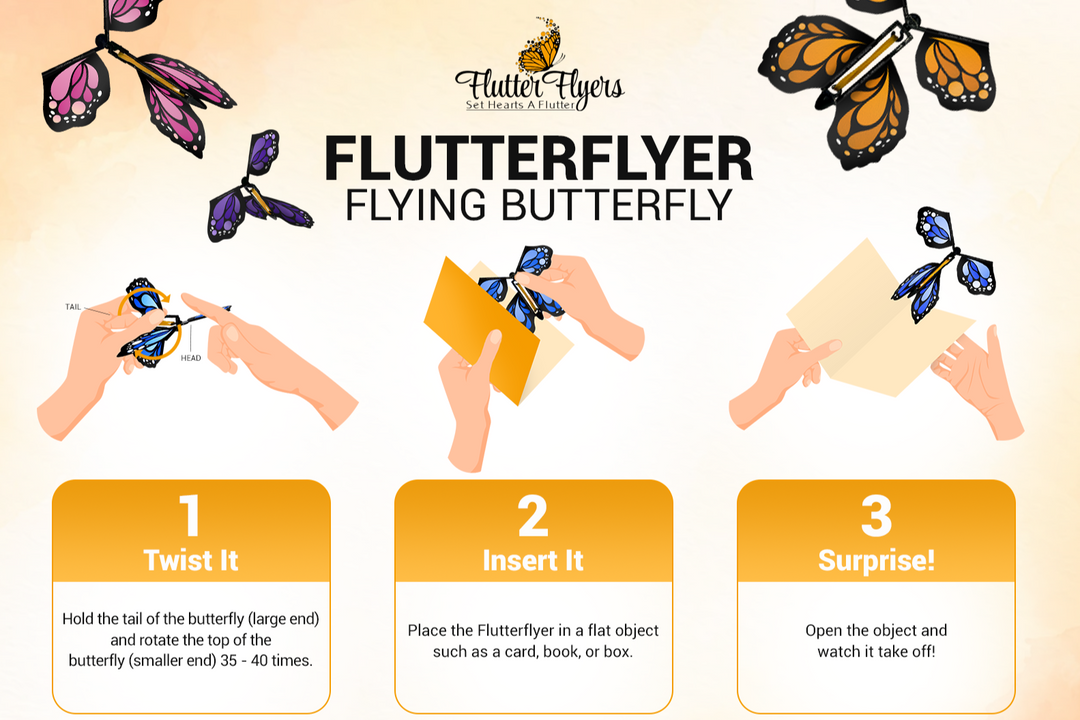 Flutter Flyers
Set Hearts A Flutter

FLUTTERFLYER
FLYING BUTTERFLY

TAIL
HEAD

1
Twist It

Hold the tail of the butterfly (large end) and rotate the top of the butterfly (smaller end) 35 - 40 times.

2
Insert It

Place the Flutterflyer in a flat object such as a card, book, or box.

3
Surprise!

Open the object and watch it take off!